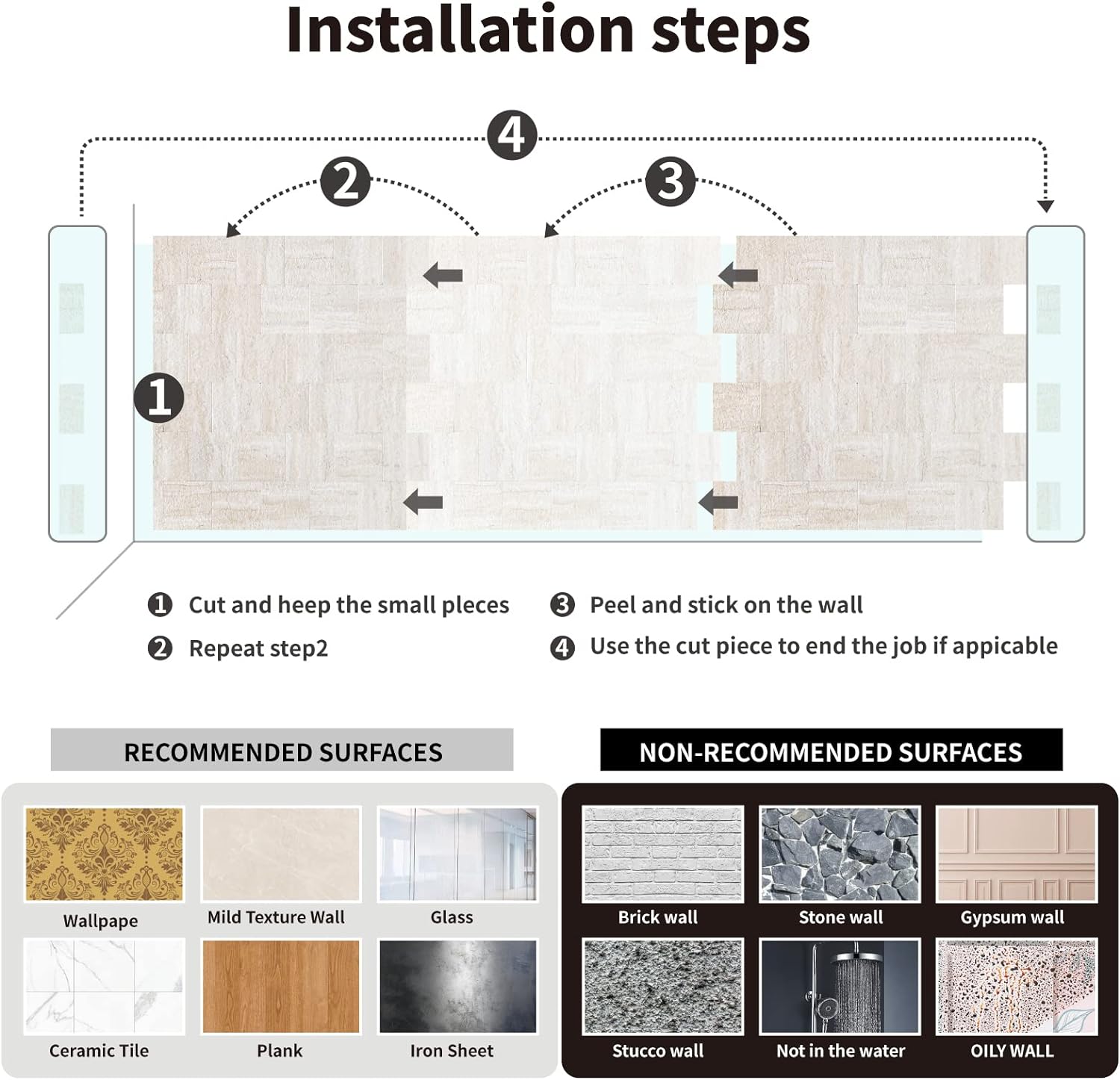 Installation steps

4

2

3

1

❶ Cut and heep the small pleces

❷ Repeat step2

❸ Peel and stick on the wall

❹ Use the cut piece to end the job if appicable

RECOMMENDED SURFACES

Wallpape

Mild Texture Wall

Glass

Ceramic Tile

Plank

Iron Sheet

NON-RECOMMENDED SURFACES

Brick wall

Stone wall

Gypsum wall

Stucco wall

Not in the water

OILY WALL