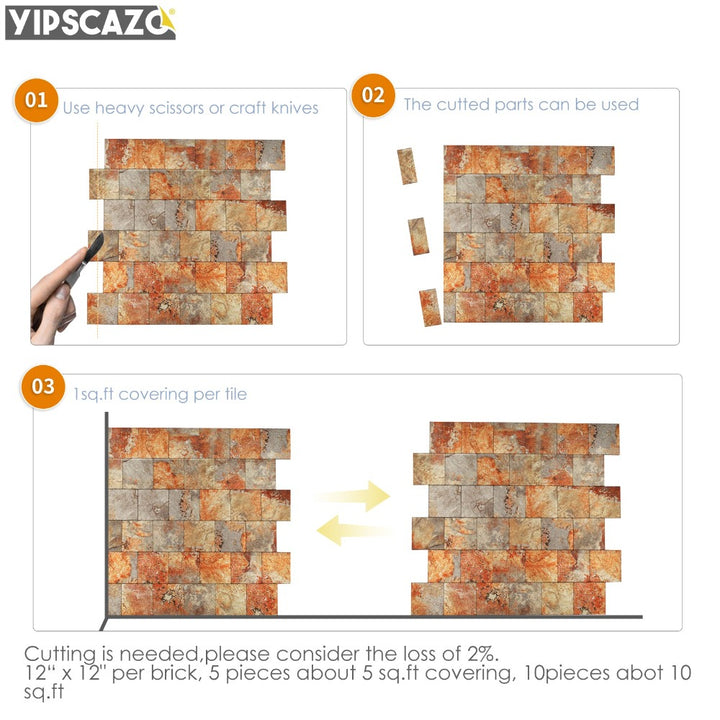 YIPSCAZO

01 Use heavy scissors or craft knives

02 The cutted parts can be used

03 1sq.ft covering per tile

Cutting is needed,please consider the loss of 2%.
12" x 12" per brick, 5 pieces about 5 sq.ft covering, 10pieces abot 10 sq.ft