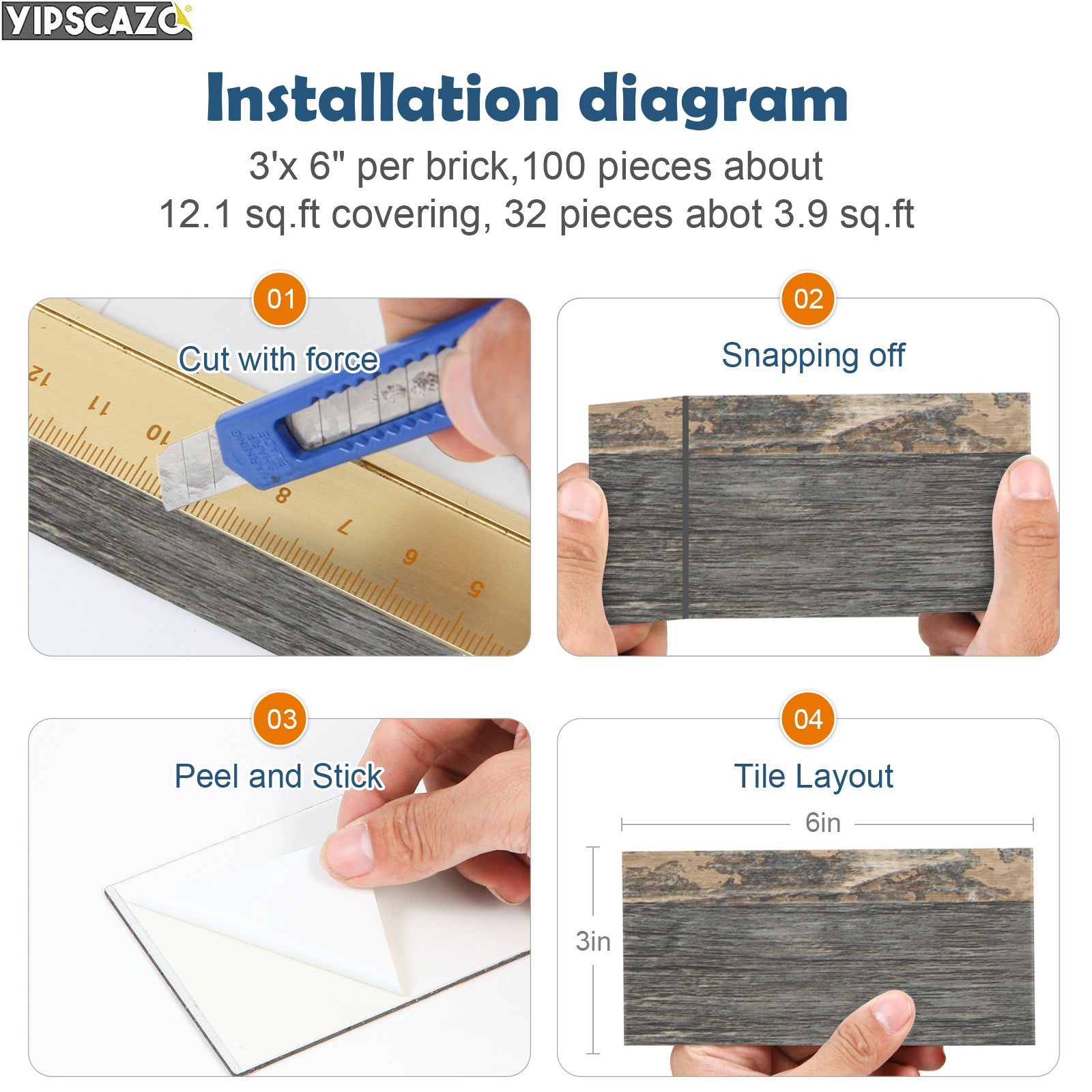 YIPSCAZO®

Installation diagram

3'x 6" per brick,100 pieces about 12.1 sq.ft covering, 32 pieces abot 3.9 sq.ft

01

Cut with force

12 11 10 8 7 6 5

WARNING SHARP BLADE

02

Snapping off

03

Peel and Stick

04

Tile Layout

6in

3in