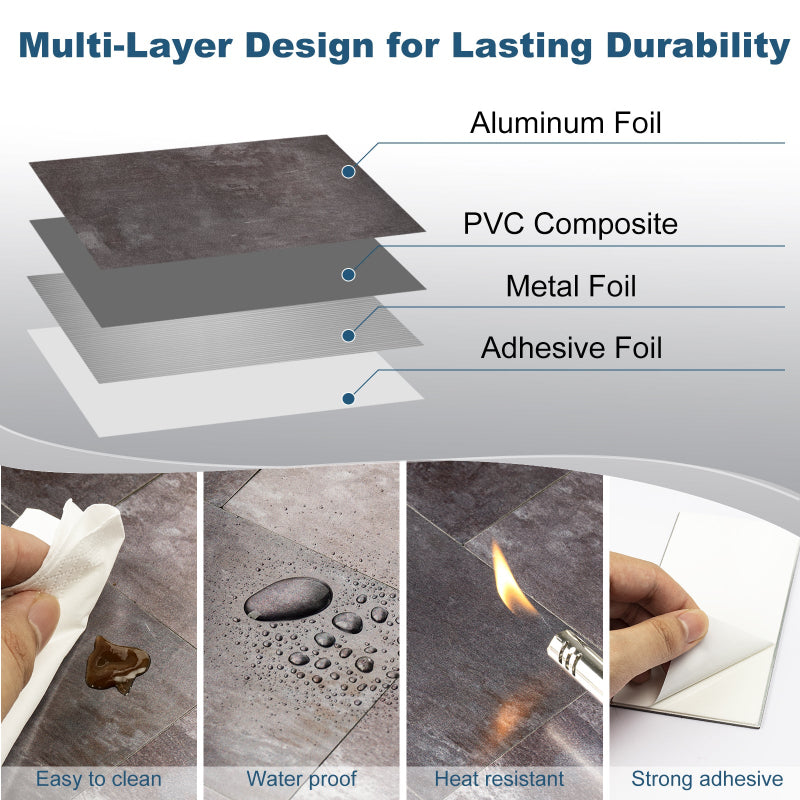 Multi-Layer Design for Lasting Durability

Aluminum Foil

PVC Composite

Metal Foil

Adhesive Foil

Easy to clean

Water proof

Heat resistant

Strong adhesive