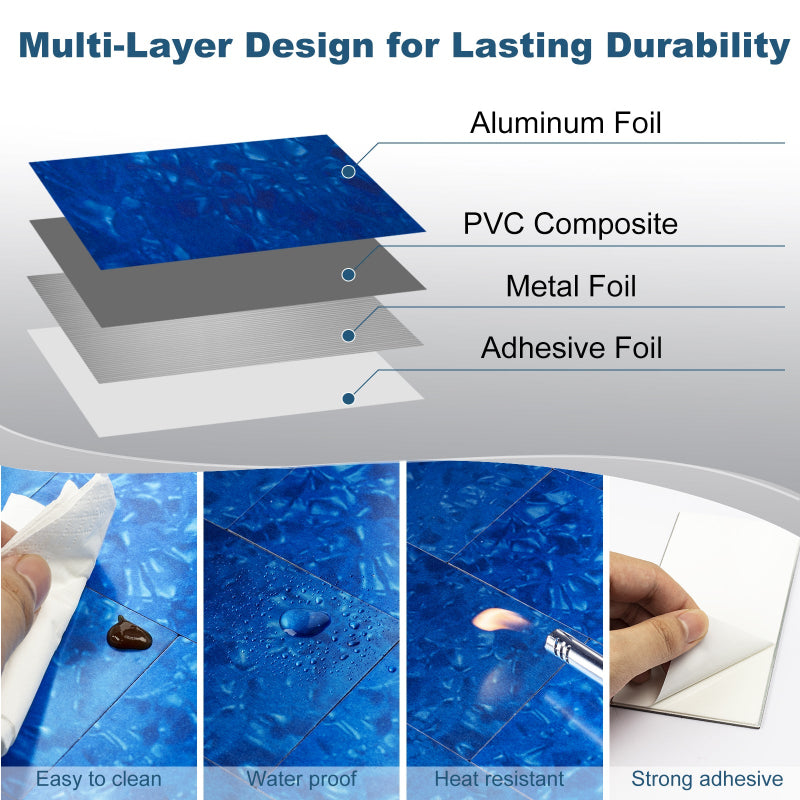 Multi-Layer Design for Lasting Durability

Aluminum Foil

PVC Composite

Metal Foil

Adhesive Foil

Easy to clean

Water proof

Heat resistant

Strong adhesive