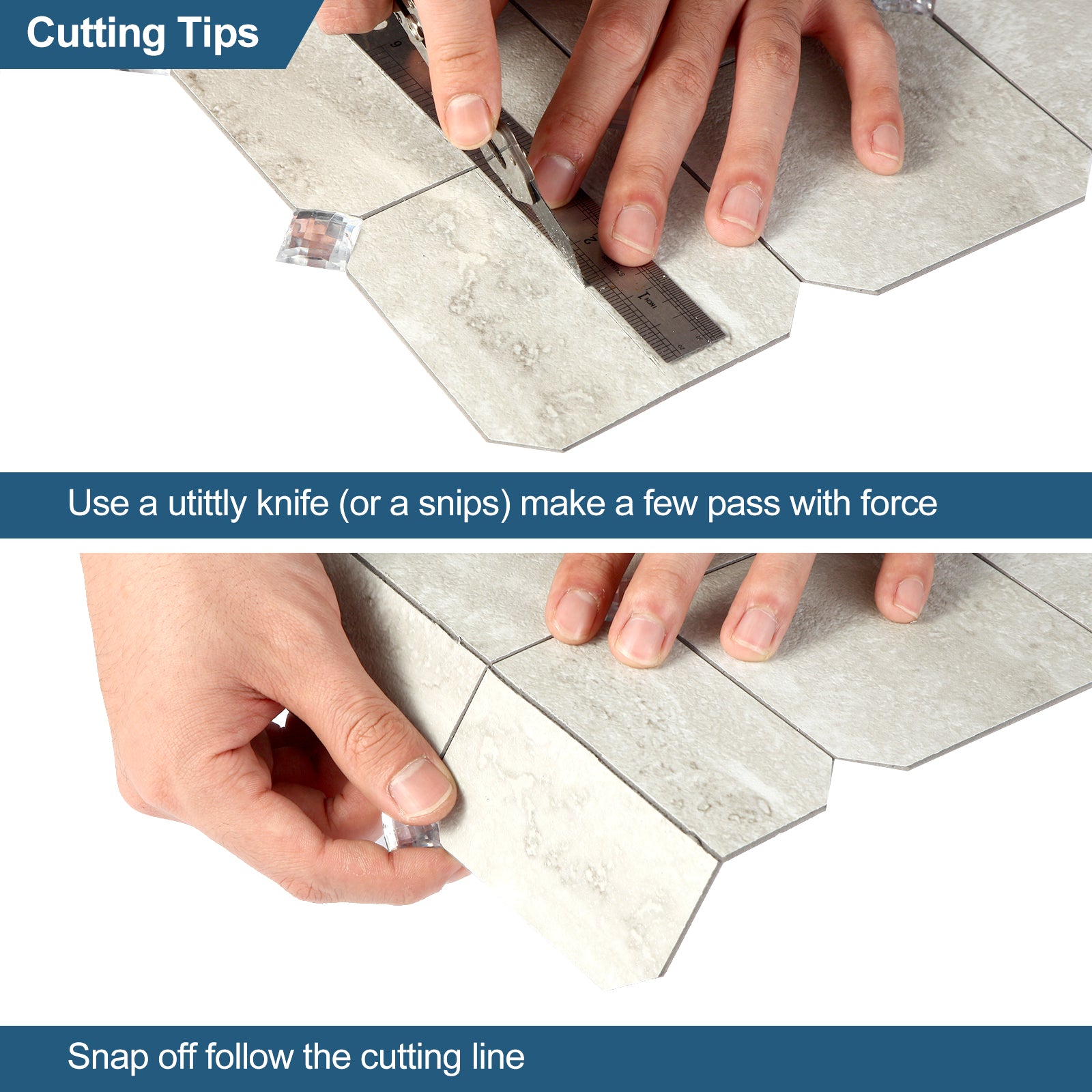 Cutting Tips

Use a utittly knife (or a snips) make a few pass with force

Snap off follow the cutting line