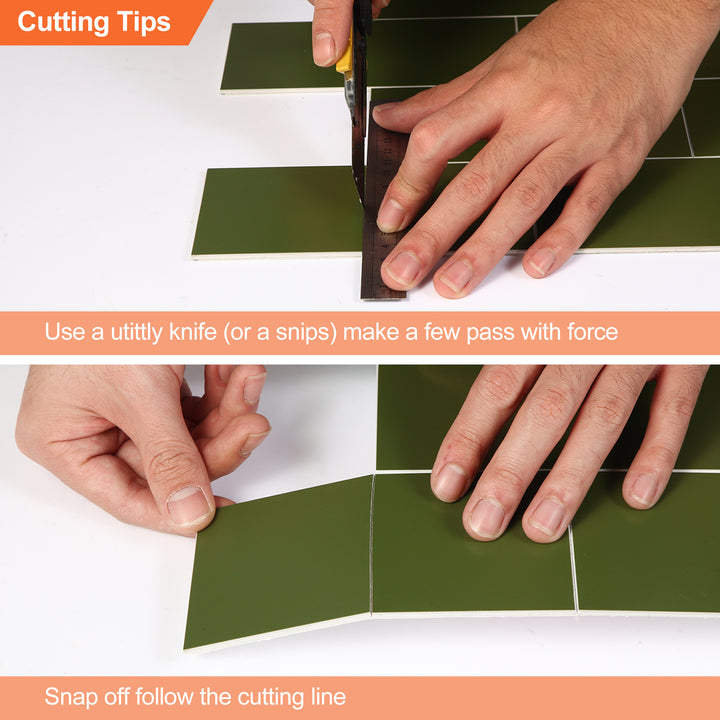 Cutting Tips

Use a utittly knife (or a snips) make a few pass with force

Snap off follow the cutting line