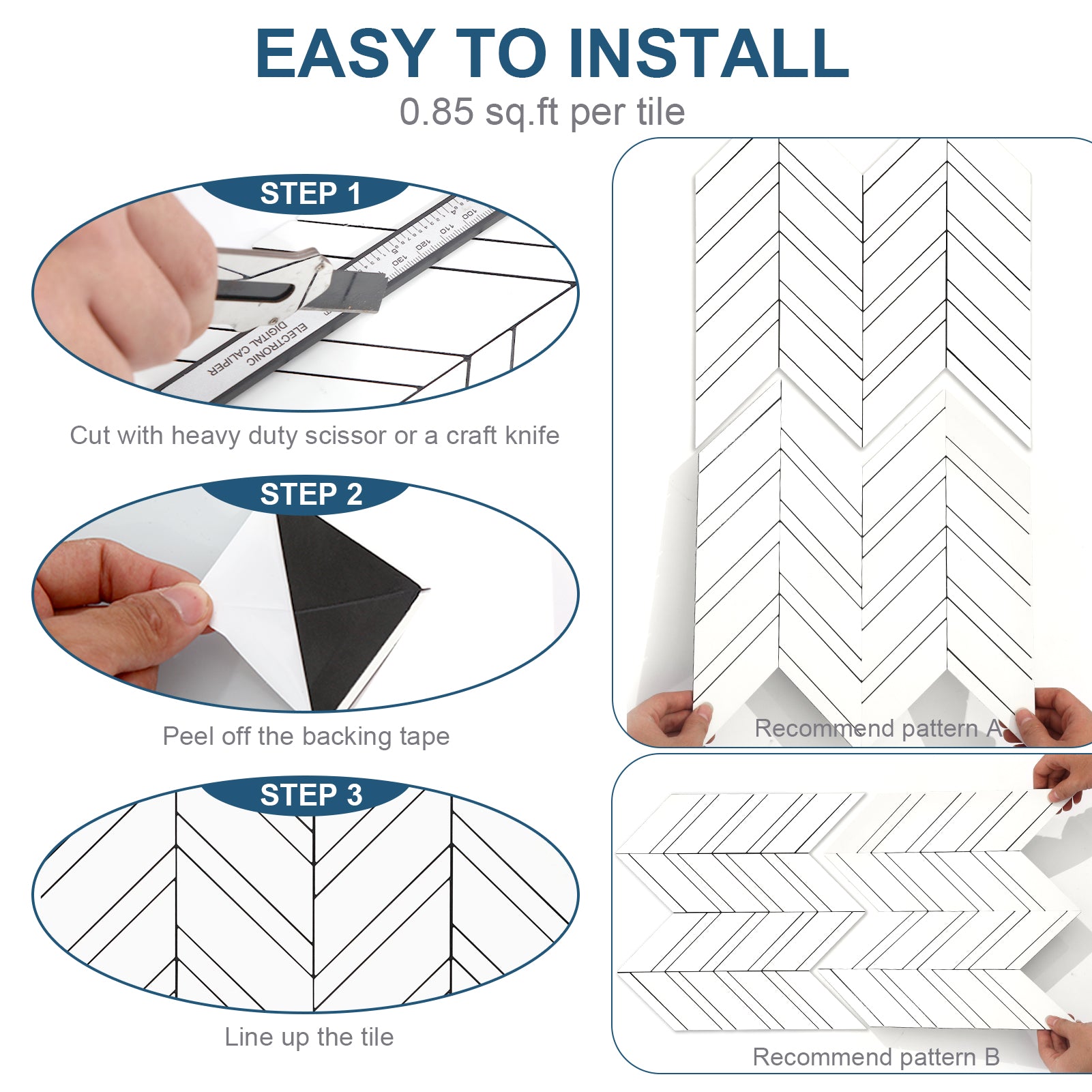 EASY TO INSTALL
0.85 sq.ft per tile

STEP 1

ELECTRONIC DIGITAL CALIPER

100 110 120 130

Cut with heavy duty scissor or a craft knife

STEP 2

Peel off the backing tape

STEP 3

Line up the tile

Recommend pattern A

Recommend pattern B